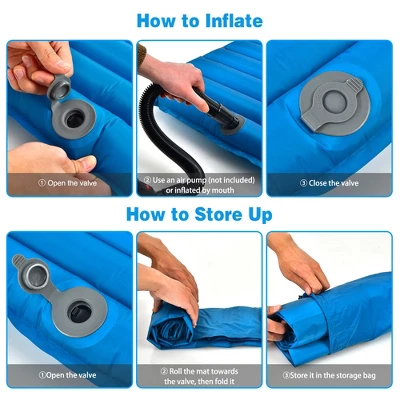 How to Inflate

① Open the valve

② Use an air pump (not included) or inflated by mouth

③ Close the valve

How to Store Up

①Open the valve

② Roll the mat towards the valve, then fold it

③Store it in the storage bag