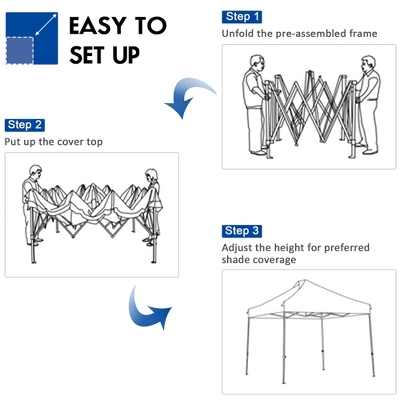 EASY TO SET UP

Step 1
Unfold the pre-assembled frame

Step 2
Put up the cover top

Step 3
Adjust the height for preferred shade coverage