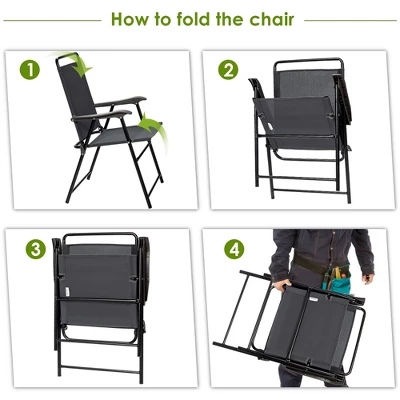 How to fold the chair

1

2

3

4